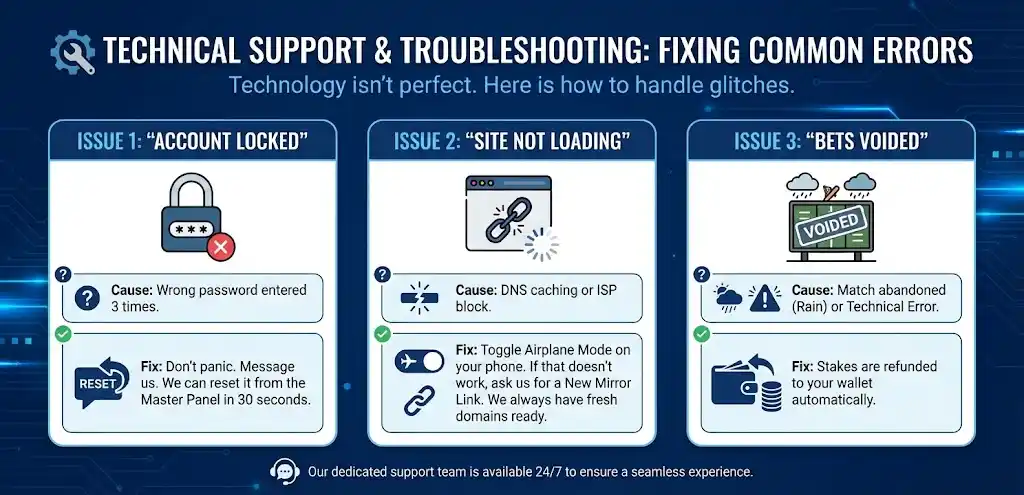 TECHNICAL SUPPORT & TROUBLESHOOTING: FIXING COMMON ERRORS

Technology isn't perfect. Here is how to handle glitches.

ISSUE 1: "ACCOUNT LOCKED"

***

Cause: Wrong password entered 3 times.

RESET

Fix: Don't panic. Message us. We can reset it from the Master Panel in 30 seconds.

ISSUE 2: "SITE NOT LOADING"

Cause: DNS caching or ISP block.

Fix: Toggle Airplane Mode on your phone. If that doesn't work, ask us for a New Mirror Link. We always have fresh domains ready.

ISSUE 3: "BETS VOIDED"

VOIDED

Cause: Match abandoned (Rain) or Technical Error.

Fix: Stakes are refunded to your wallet automatically.

Our dedicated support team is available 24/7 to ensure a seamless experience.